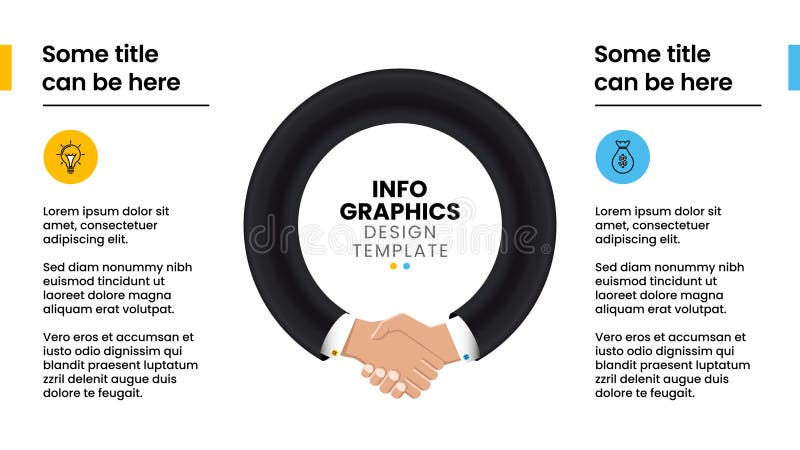 Some title can be here

Lorem ipsum dolor sit amet, consectetuer adipiscing elit.

Sed diam nonummy nibh euismod tincidunt ut laoreet dolore magna aliquam erat volutpat.

Vero eros et accumsan et iusto odio dignissim qui blandit praesent luptatum zzril delenit augue duis dolore te feugait.

INFO GRAPHICS DESIGN TEMPLATE

dreamstime

Some title can be here

Lorem ipsum dolor sit amet, consectetuer adipiscing elit.

Sed diam nonummy nibh euismod tincidunt ut laoreet dolore magna aliquam erat volutpat.

Vero eros et accumsan et iusto odio dignissim qui blandit praesent luptatum zzril delenit augue duis dolore te feugait.