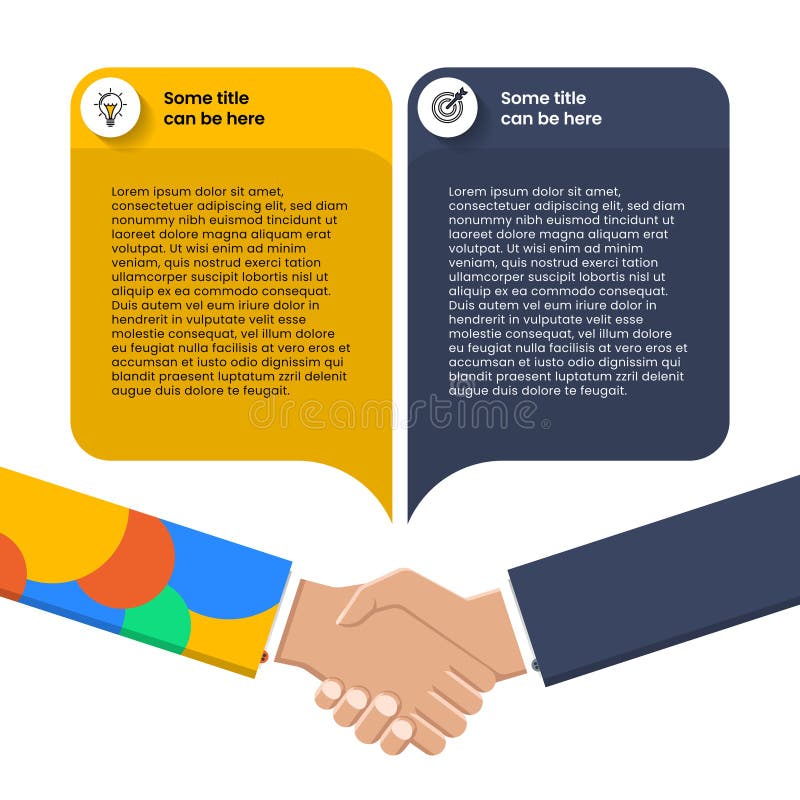 Some title can be here

Lorem ipsum dolor sit amet, consectetuer adipiscing elit, sed diam nonummy nibh euismod tincidunt ut laoreet dolore magna aliquam erat volutpat. Ut wisi enim ad minim veniam, quis nostrud exerci tation ullamcorper suscipit lobortis nisl ut aliquip ex ea commodo consequat. Duis autem vel eum iriure dolor in hendrerit in vulputate velit esse molestie consequat, vel illum dolore eu feugiat nulla facilisis at vero eros et accumsan et iusto odio dignissim qui blandit praesent luptatum zzril delenit augue duis dolore te feugait.

Some title can be here

Lorem ipsum dolor sit amet, consectetuer adipiscing elit, sed diam nonummy nibh euismod tincidunt ut laoreet dolore magna aliquam erat volutpat. Ut wisi enim ad minim veniam, quis nostrud exerci tation ullamcorper suscipit lobortis nisl ut aliquip ex ea commodo consequat. Duis autem vel eum iriure dolor in hendrerit in vulputate velit esse molestie consequat, vel illum dolore eu feugiat nulla facilisis at vero eros et accumsan et iusto odio dignissim qui blandit praesent luptatum zzril delenit augue duis dolore te feugait.

dreamstime®