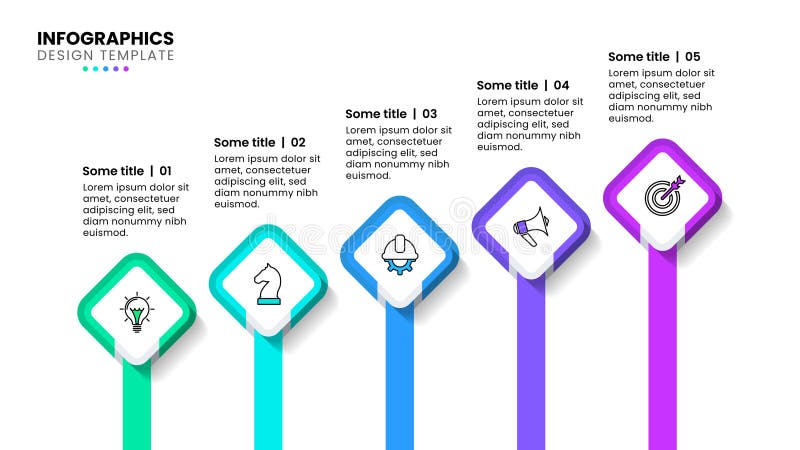 INFOGRAPHICS
DESIGN TEMPLATE

Some title | 01
Lorem ipsum dolor sit amet, consectetuer adipiscing elit, sed diam nonummy nibh euismod.

Some title | 02
Lorem ipsum dolor sit amet, consectetuer adipiscing elit, sed diam nonummy nibh euismod.

Some title | 03
Lorem ipsum dolor sit amet, consectetuer adipiscing elit, sed diam nonummy nibh euismod.

Some title | 04
Lorem ipsum dolor sit amet, consectetuer adipiscing elit, sed diam nonummy nibh euismod.

Some title | 05
Lorem ipsum dolor sit amet, consectetuer adipiscing elit, sed diam nonummy nibh euismod.

dreamstime