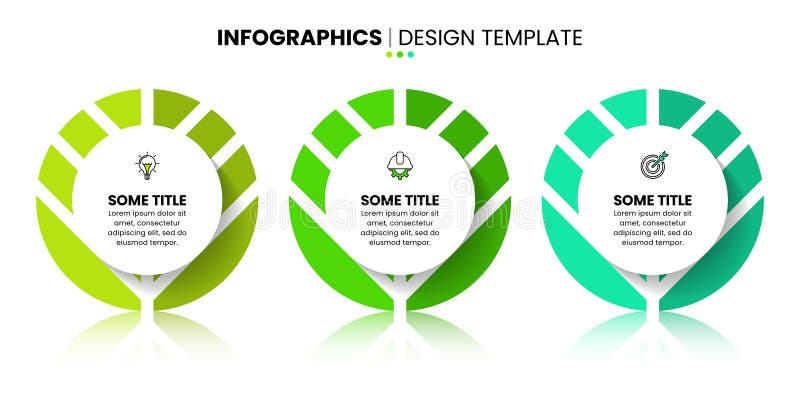 INFOGRAPHICS | DESIGN TEMPLATE

SOME TITLE
Lorem ipsum dolor sit amet, consectetur adipiscing elit, sed do eiusmod tempor.

SOME TITLE
Lorem ipsum dolor sit amet, consectetur adipiscing elit, sed do eiusmod tempor.

SOME TITLE
Lorem ipsum dolor sit amet, consectetur adipiscing elit, sed do eiusmod tempor.

dreamstime