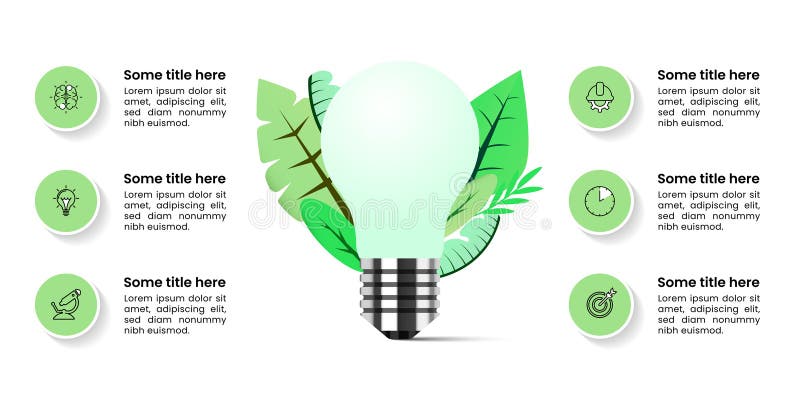 Some title here
Lorem ipsum dolor sit amet, adipiscing elit, sed diam nonummy nibh euismod.

Some title here
Lorem ipsum dolor sit amet, adipiscing elit, sed diam nonummy nibh euismod.

Some title here
Lorem ipsum dolor sit amet, adipiscing elit, sed diam nonummy nibh euismod.

dreamstime

Some title here
Lorem ipsum dolor sit amet, adipiscing elit, sed diam nonummy nibh euismod.

Some title here
Lorem ipsum dolor sit amet, adipiscing elit, sed diam nonummy nibh euismod.

Some title here
Lorem ipsum dolor sit amet, adipiscing elit, sed diam nonummy nibh euismod.