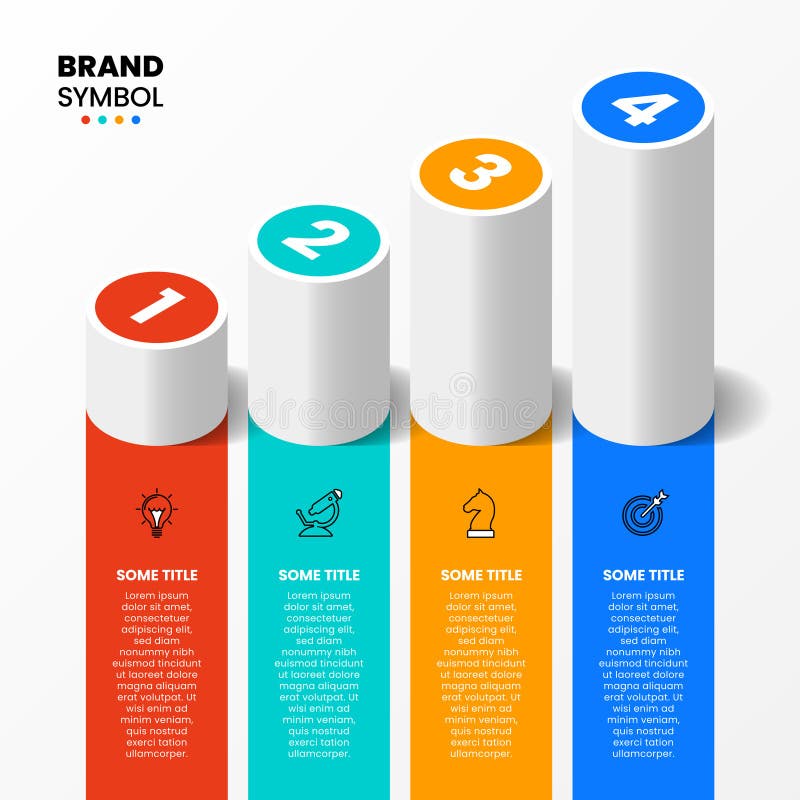 BRAND
SYMBOL

1

2

3

4

dreamstime

SOME TITLE

Lorem ipsum dolor sit amet, consectetuer adipiscing elit, sed diam nonummy nibh euismod tincidunt ut laoreet dolore magna aliquam erat volutpat. Ut wisi enim ad minim veniam, quis nostrud exerci tation ullamcorper.

SOME TITLE

Lorem ipsum dolor sit amet, consectetuer adipiscing elit, sed diam nonummy nibh euismod tincidunt ut laoreet dolore magna aliquam erat volutpat. Ut wisi enim ad minim veniam, quis nostrud exerci tation ullamcorper.

SOME TITLE

Lorem ipsum dolor sit amet, consectetuer adipiscing elit, sed diam nonummy nibh euismod tincidunt ut laoreet dolore magna aliquam erat volutpat. Ut wisi enim ad minim veniam, quis nostrud exerci tation ullamcorper.

SOME TITLE

Lorem ipsum dolor sit amet, consectetuer adipiscing elit, sed diam nonummy nibh euismod tincidunt ut laoreet dolore magna aliquam erat volutpat. Ut wisi enim ad minim veniam, quis nostrud exerci tation ullamcorper.