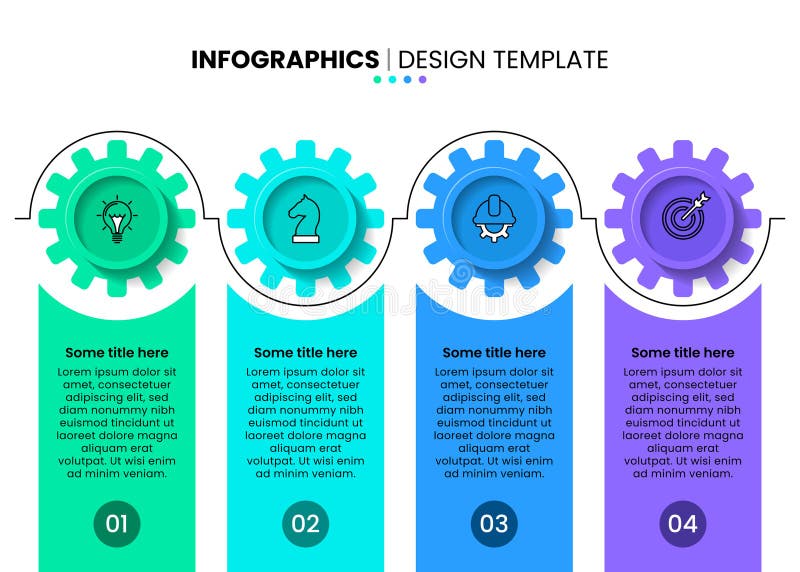 INFOGRAPHICS | DESIGN TEMPLATE

Some title here

Lorem ipsum dolor sit amet, consectetuer adipiscing elit, sed diam nonummy nibh euismod tincidunt ut laoreet dolore magna aliquam erat volutpat. Ut wisi enim ad minim veniam.

01

Some title here

Lorem ipsum dolor sit amet, consectetuer adipiscing elit, sed diam nonummy nibh euismod tincidunt ut laoreet dolore magna aliquam erat volutpat. Ut wisi enim ad minim veniam.

02

Some title here

Lorem ipsum dolor sit amet, consectetuer adipiscing elit, sed diam nonummy nibh euismod tincidunt ut laoreet dolore magna aliquam erat volutpat. Ut wisi enim ad minim veniam.

03

Some title here

Lorem ipsum dolor sit amet, consectetuer adipiscing elit, sed diam nonummy nibh euismod tincidunt ut laoreet dolore magna aliquam erat volutpat. Ut wisi enim ad minim veniam.

04