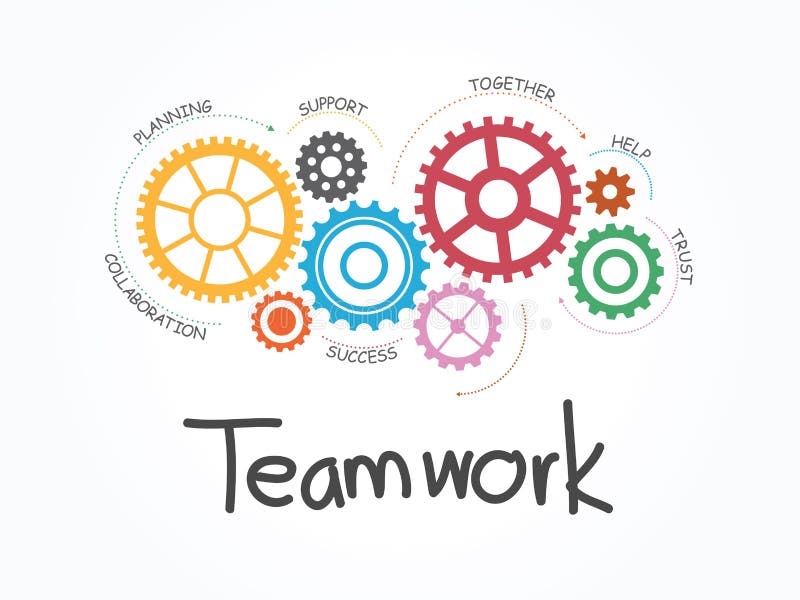 PLANNING
SUPPORT
TOGETHER
HELP
TRUST
COLLABORATION
SUCCESS

Teamwork