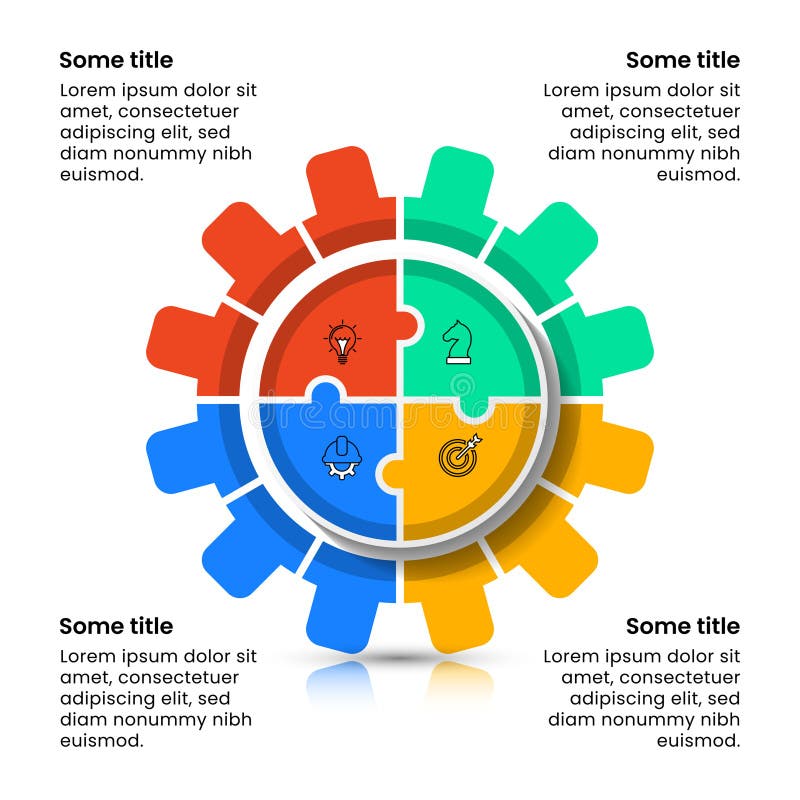 Some title
Lorem ipsum dolor sit amet, consectetuer adipiscing elit, sed diam nonummy nibh euismod.

Some title
Lorem ipsum dolor sit amet, consectetuer adipiscing elit, sed diam nonummy nibh euismod.

dreamstime

Some title
Lorem ipsum dolor sit amet, consectetuer adipiscing elit, sed diam nonummy nibh euismod.

Some title
Lorem ipsum dolor sit amet, consectetuer adipiscing elit, sed diam nonummy nibh euismod.