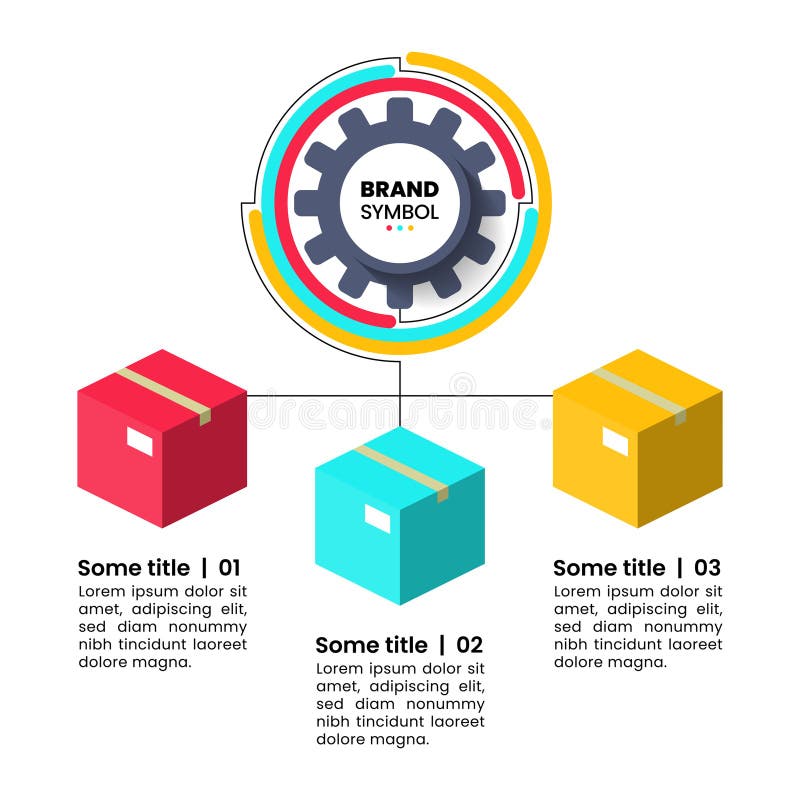 BRAND
SYMBOL

dreamstime

Some title | 01
Lorem ipsum dolor sit amet, adipiscing elit, sed diam nonummy nibh tincidunt laoreet dolore magna.

Some title | 02
Lorem ipsum dolor sit amet, adipiscing elit, sed diam nonummy nibh tincidunt laoreet dolore magna.

Some title | 03
Lorem ipsum dolor sit amet, adipiscing elit, sed diam nonummy nibh tincidunt laoreet dolore magna.