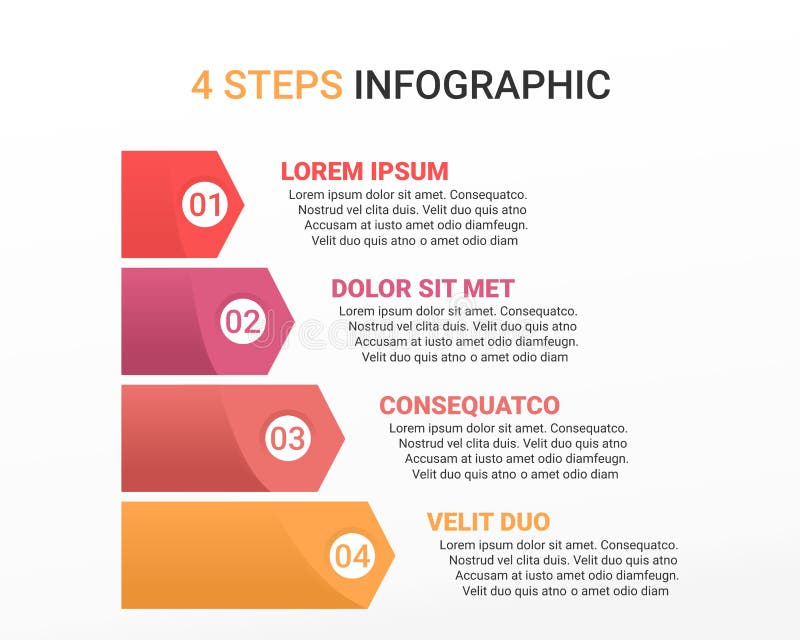 4 STEPS INFOGRAPHIC

01

LOREM IPSUM

Lorem ipsum dolor sit amet. Consequatco. Nostrud vel clita duis. Velit duo quis atno Accusam at iusto amet odio diamfeugn. Velit duo quis atno o amet odio diam

02

DOLOR SIT MET

Lorem ipsum dolor sit amet. Consequatco. Nostrud vel clita duis. Velit duo quis atno Accusam at iusto amet odio diamfeugn. Velit duo quis atno o amet odio diam

03

CONSEQUATCO

Lorem ipsum dolor sit amet. Consequatco. Nostrud vel clita duis. Velit duo quis atno Accusam at iusto amet odio diamfeugn. Velit duo quis atno o amet odio diam

04

VELIT DUO

Lorem ipsum dolor sit amet. Consequatco. Nostrud vel clita duis. Velit duo quis atno Accusam at iusto amet odio diamfeugn. Velit duo quis atno o amet odio diam