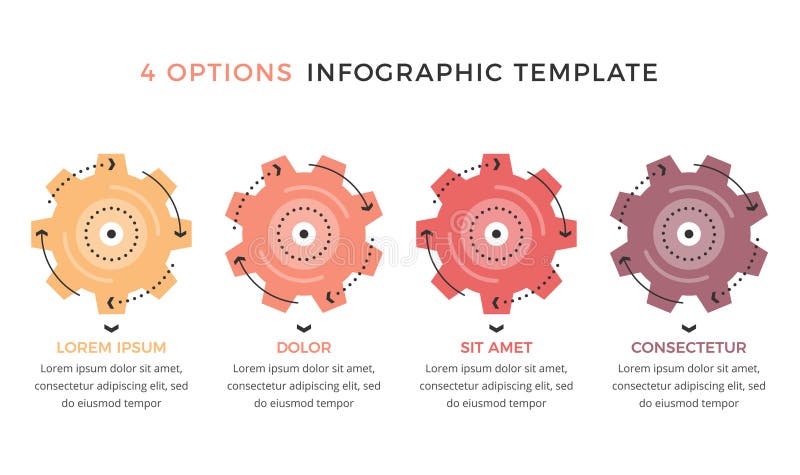 4 OPTIONS INFOGRAPHIC TEMPLATE

LOREM IPSUM
Lorem ipsum dolor sit amet, consectetur adipiscing elit, sed do eiusmod tempor

DOLOR
Lorem ipsum dolor sit amet, consectetur adipiscing elit, sed do eiusmod tempor

SIT AMET
Lorem ipsum dolor sit amet, consectetur adipiscing elit, sed do eiusmod tempor

CONSECTETUR
Lorem ipsum dolor sit amet, consectetur adipiscing elit, sed do eiusmod tempor