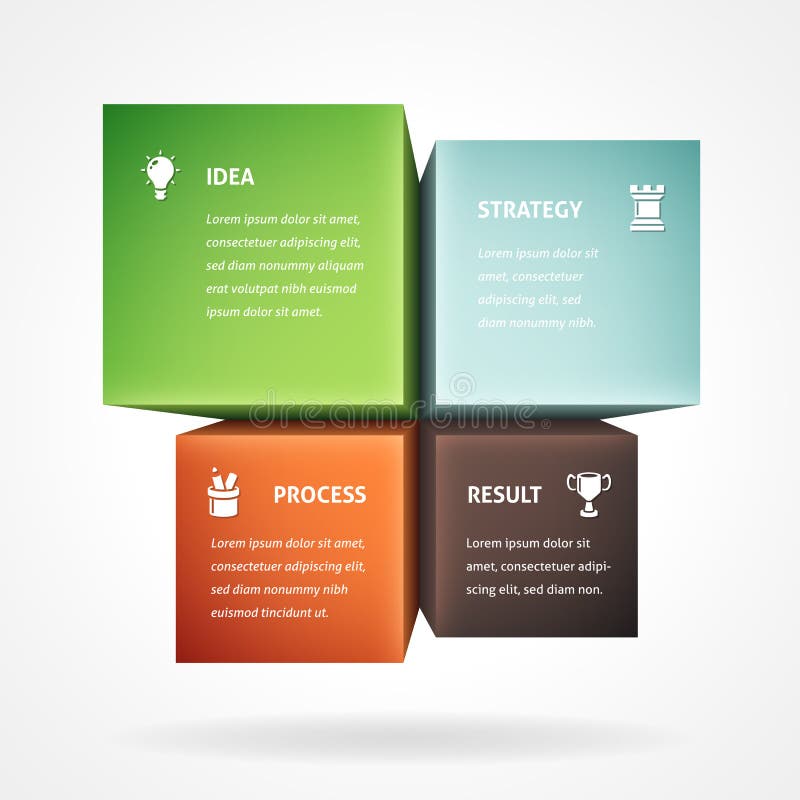 IDEA

Lorem ipsum dolor sit amet, consectetuer adipiscing elit, sed diam nonummy aliquam erat volutpat nibh euismod ipsum dolor sit amet.

STRATEGY

Lorem ipsum dolor sit amet, consectetuer adipiscing elit, sed diam nonummy nibh.

dreamstime

PROCESS

Lorem ipsum dolor sit amet, consectetuer adipiscing elit, sed diam nonummy nibh euismod tincidunt ut.

RESULT

Lorem ipsum dolor sit amet, consectetuer adipiscing elit, sed diam non.