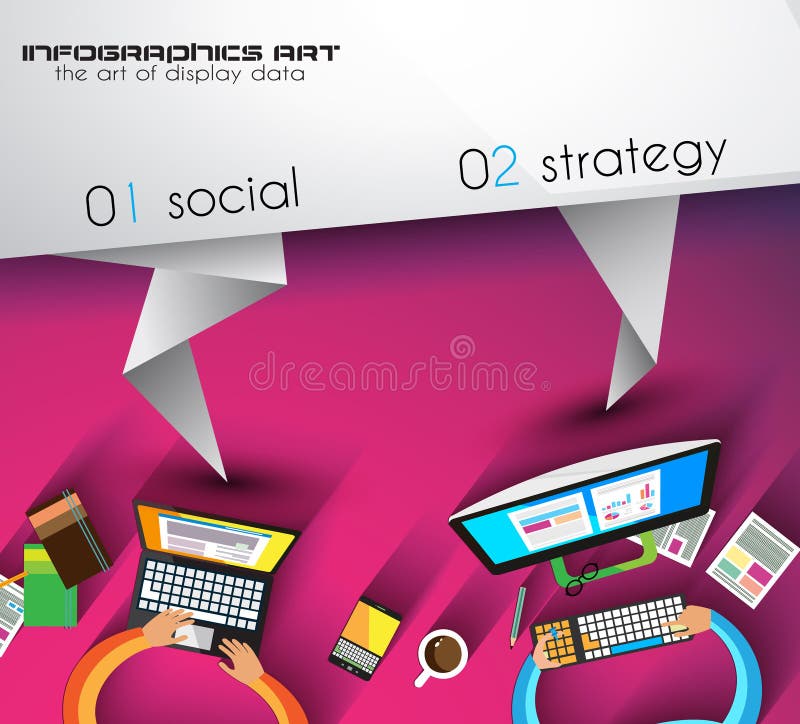 INFOGRAPHICS ART
the art of display data

01 social

02 strategy

dreamstime