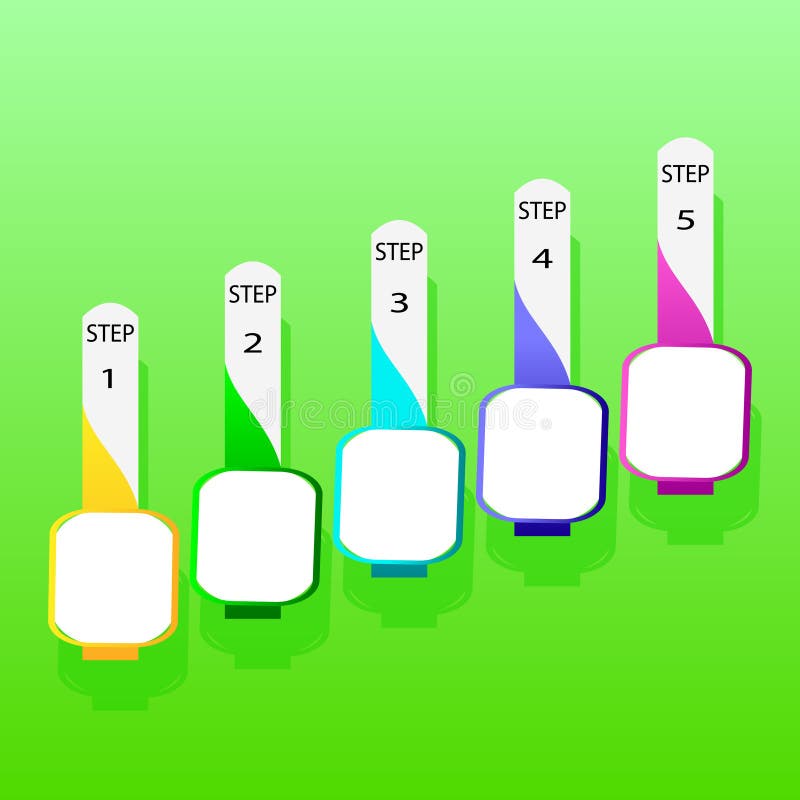 STEP
1

STEP
2

STEP
3

STEP
4

STEP
5

dreamstime