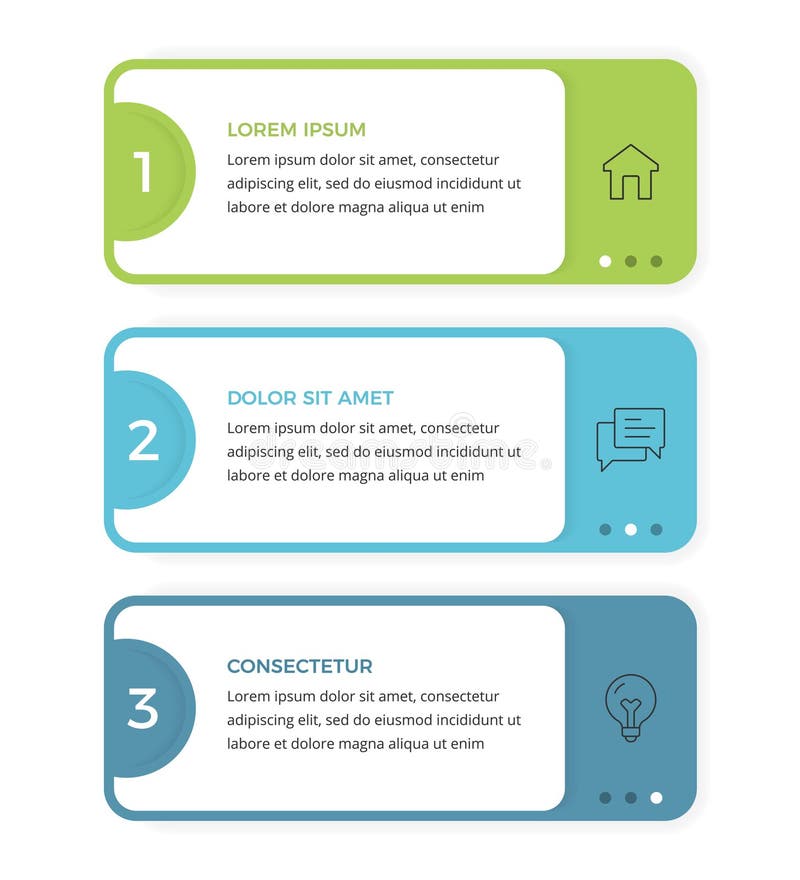 1

LOREM IPSUM

Lorem ipsum dolor sit amet, consectetur adipiscing elit, sed do eiusmod incididunt ut labore et dolore magna aliqua ut enim

2

DOLOR SIT AMET

Lorem ipsum dolor sit amet, consectetur adipiscing elit, sed do eiusmod incididunt ut labore et dolore magna aliqua ut enim

dreamstime

3

CONSECTETUR

Lorem ipsum dolor sit amet, consectetur adipiscing elit, sed do eiusmod incididunt ut labore et dolore magna aliqua ut enim