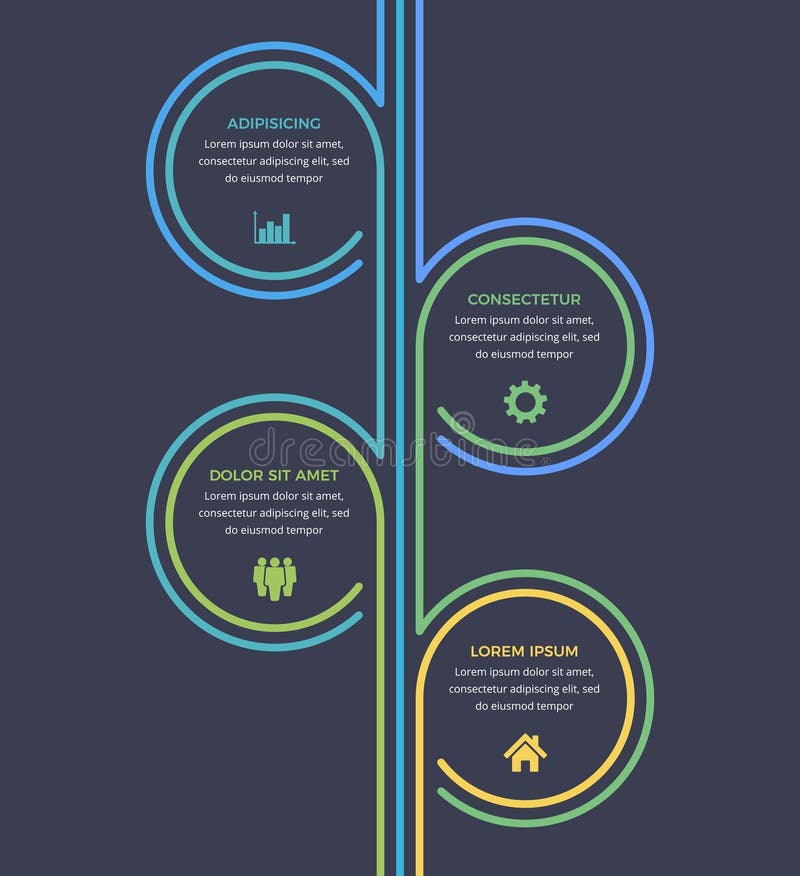 ADIPISICING
Lorem ipsum dolor sit amet, consectetur adipiscing elit, sed do eiusmod tempor

CONSECTETUR
Lorem ipsum dolor sit amet, consectetur adipiscing elit, sed do eiusmod tempor

dreamstime

DOLOR SIT AMET
Lorem ipsum dolor sit amet, consectetur adipiscing elit, sed do eiusmod tempor

LOREM IPSUM
Lorem ipsum dolor sit amet, consectetur adipiscing elit, sed do eiusmod tempor