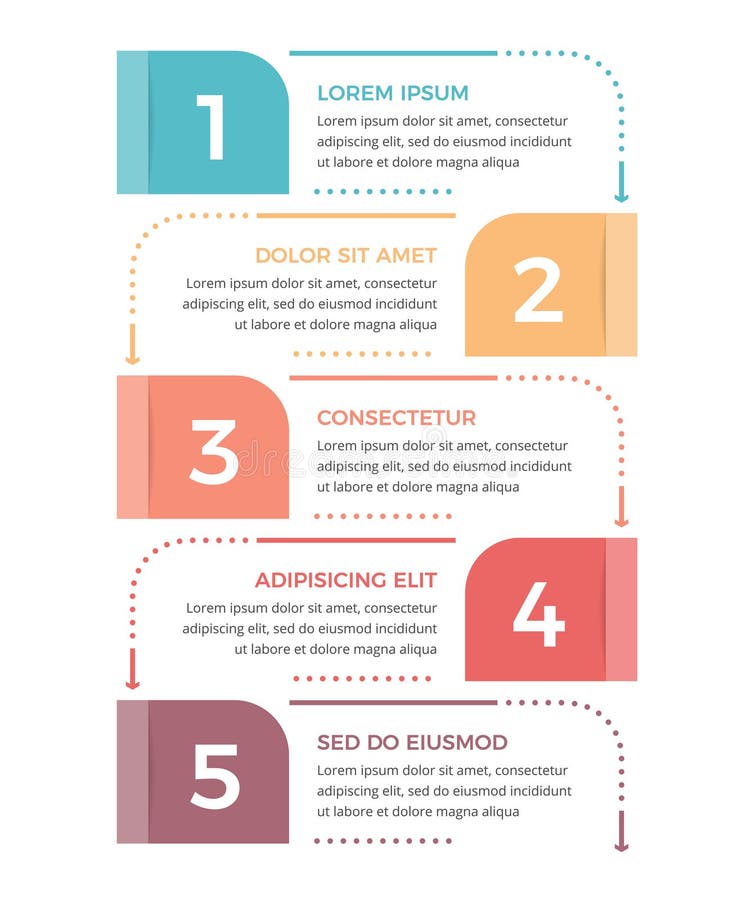 1

LOREM IPSUM

Lorem ipsum dolor sit amet, consectetur adipiscing elit, sed do eiusmod incididunt ut labore et dolore magna aliqua

2

DOLOR SIT AMET

Lorem ipsum dolor sit amet, consectetur adipiscing elit, sed do eiusmod incididunt ut labore et dolore magna aliqua

3

CONSECTETUR

Lorem ipsum dolor sit amet, consectetur adipiscing elit, sed do eiusmod incididunt ut labore et dolore magna aliqua

4

ADIPISICING ELIT

Lorem ipsum dolor sit amet, consectetur adipiscing elit, sed do eiusmod incididunt ut labore et dolore magna aliqua

5

SED DO EIUSMOD

Lorem ipsum dolor sit amet, consectetur adipiscing elit, sed do eiusmod incididunt ut labore et dolore magna aliqua