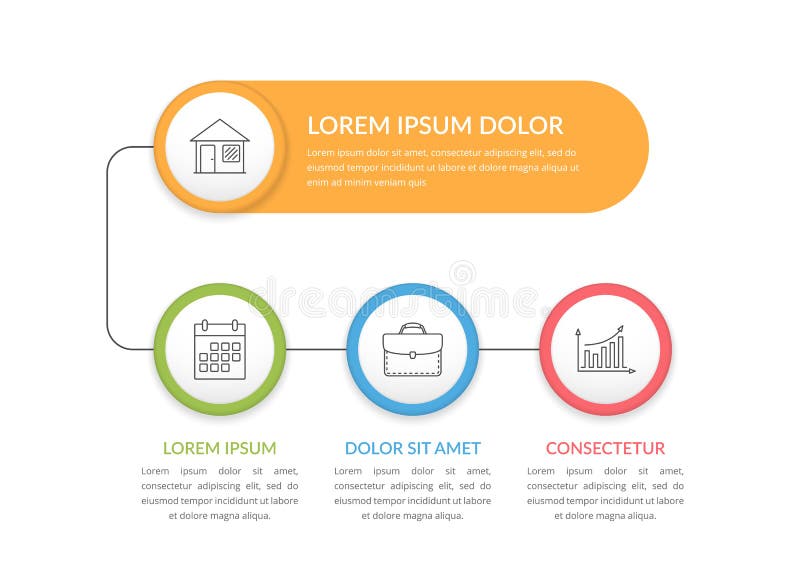 LOREM IPSUM DOLOR

Lorem ipsum dolor sit amet, consectetur adipiscing elit, sed do eiusmod tempor incididunt ut labore et dolore magna aliqua ut enim ad minim veniam quis

dreamstime

LOREM IPSUM

Lorem ipsum dolor sit amet, consectetur adipiscing elit, sed do eiusmod tempor incididunt ut labore et dolore magna aliqua.

DOLOR SIT AMET

Lorem ipsum dolor sit amet, consectetur adipiscing elit, sed do eiusmod tempor incididunt ut labore et dolore magna aliqua.

CONSECTETUR

Lorem ipsum dolor sit amet, consectetur adipiscing elit, sed do eiusmod tempor incididunt ut labore et dolore magna aliqua.