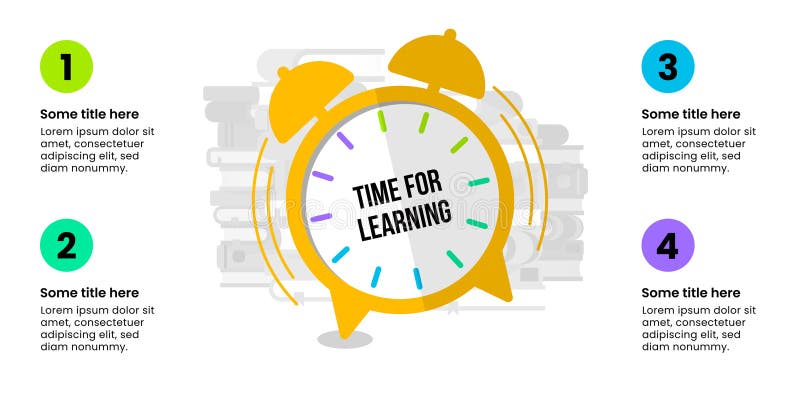 1

Some title here
Lorem ipsum dolor sit amet, consectetuer adipiscing elit, sed diam nonummy.

2

Some title here
Lorem ipsum dolor sit amet, consectetuer adipiscing elit, sed diam nonummy.

TIME FOR LEARNING

3

Some title here
Lorem ipsum dolor sit amet, consectetuer adipiscing elit, sed diam nonummy.

4

Some title here
Lorem ipsum dolor sit amet, consectetuer adipiscing elit, sed diam nonummy.