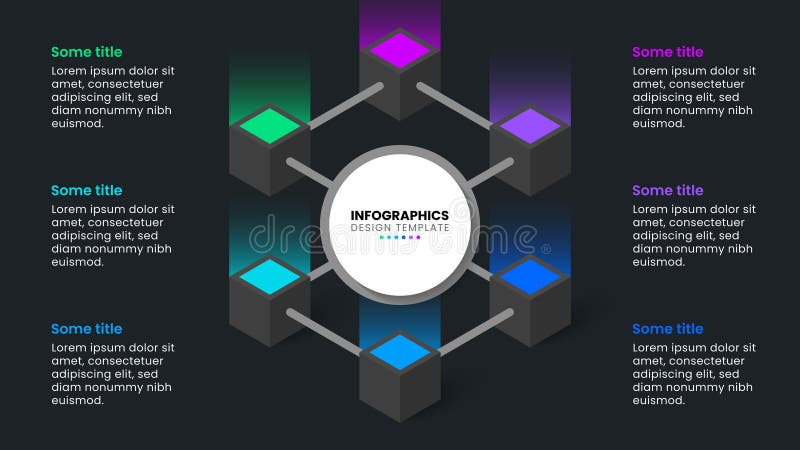 Some title
Lorem ipsum dolor sit amet, consectetuer adipiscing elit, sed diam nonummy nibh euismod.

Some title
Lorem ipsum dolor sit amet, consectetuer adipiscing elit, sed diam nonummy nibh euismod.

Some title
Lorem ipsum dolor sit amet, consectetuer adipiscing elit, sed diam nonummy nibh euismod.

INFOGRAPHICS
DESIGN TEMPLATE

dreamstime

Some title
Lorem ipsum dolor sit amet, consectetuer adipiscing elit, sed diam nonummy nibh euismod.

Some title
Lorem ipsum dolor sit amet, consectetuer adipiscing elit, sed diam nonummy nibh euismod.

Some title
Lorem ipsum dolor sit amet, consectetuer adipiscing elit, sed diam nonummy nibh euismod.