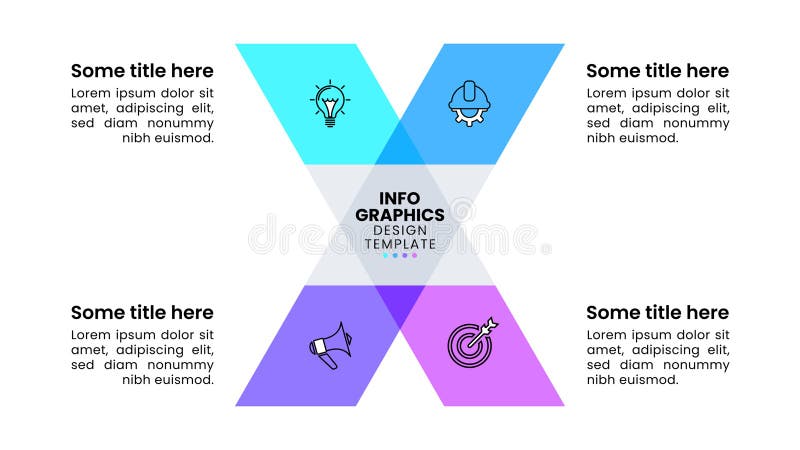 Some title here
Lorem ipsum dolor sit amet, adipiscing elit, sed diam nonummy nibh euismod.

Some title here
Lorem ipsum dolor sit amet, adipiscing elit, sed diam nonummy nibh euismod.

INFO
GRAPHICS
DESIGN
TEMPLATE

dreamstime

Some title here
Lorem ipsum dolor sit amet, adipiscing elit, sed diam nonummy nibh euismod.

Some title here
Lorem ipsum dolor sit amet, adipiscing elit, sed diam nonummy nibh euismod.