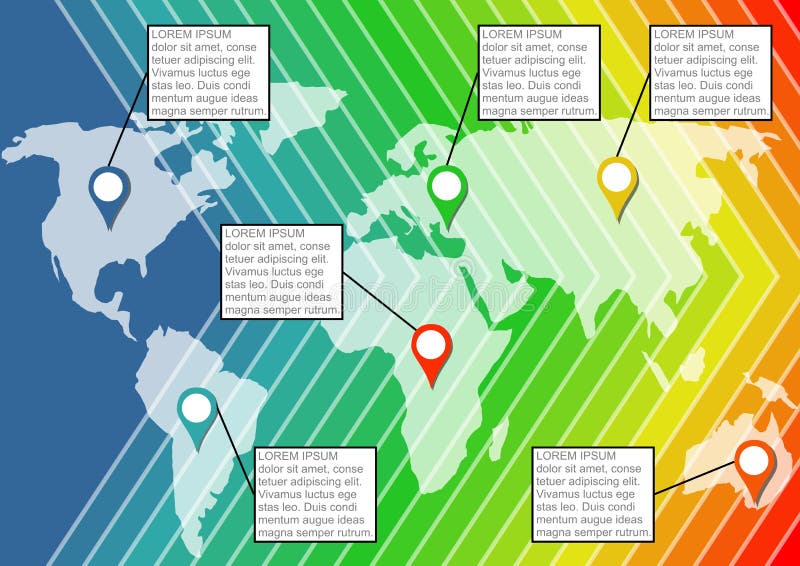 LOREM IPSUM
dolor sit amet, conse tetuer adipiscing elit. Vivamus luctus ege stas leo. Duis condi mentum augue ideas magna semper rutrum.

LOREM IPSUM
dolor sit amet, conse tetuer adipiscing elit. Vivamus luctus ege stas leo. Duis condi mentum augue ideas magna semper rutrum.

LOREM IPSUM
dolor sit amet, conse tetuer adipiscing elit. Vivamus luctus ege stas leo. Duis condi mentum augue ideas magna semper rutrum.

LOREM IPSUM
dolor sit amet, conse tetuer adipiscing elit. Vivamus luctus ege stas leo. Duis condi mentum augue ideas magna semper rutrum.

LOREM IPSUM
dolor sit amet, conse tetuer adipiscing elit. Vivamus luctus ege stas leo. Duis condi mentum augue ideas magna semper rutrum.

LOREM IPSUM
dolor sit amet, conse tetuer adipiscing elit. Vivamus luctus ege stas leo. Duis condi mentum augue ideas magna semper rutrum.