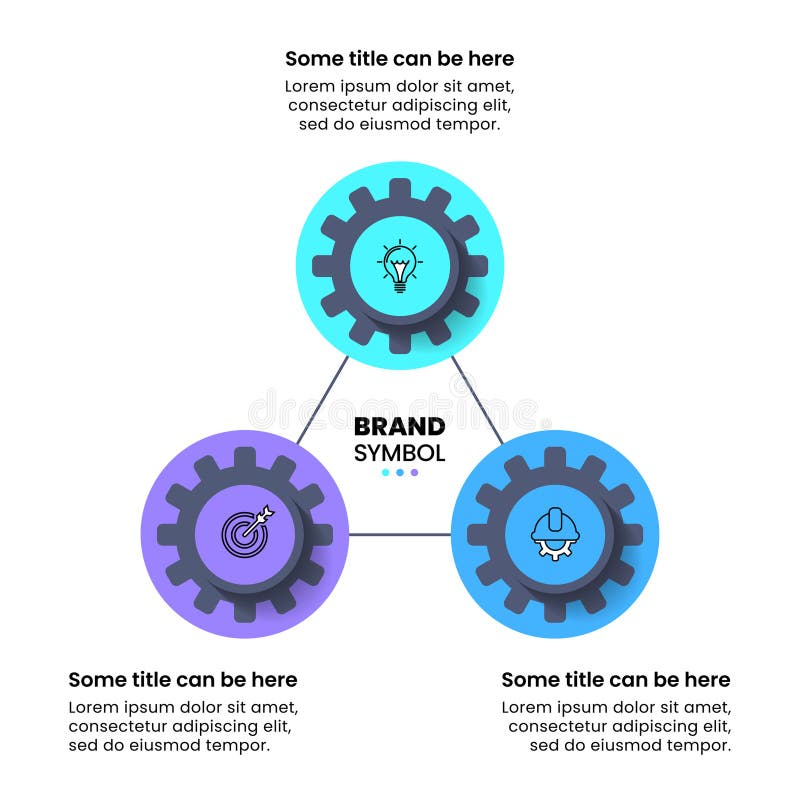 Some title can be here
Lorem ipsum dolor sit amet, consectetur adipiscing elit, sed do eiusmod tempor.

dreamstime

BRAND
SYMBOL

Some title can be here
Lorem ipsum dolor sit amet, consectetur adipiscing elit, sed do eiusmod tempor.

Some title can be here
Lorem ipsum dolor sit amet, consectetur adipiscing elit, sed do eiusmod tempor.