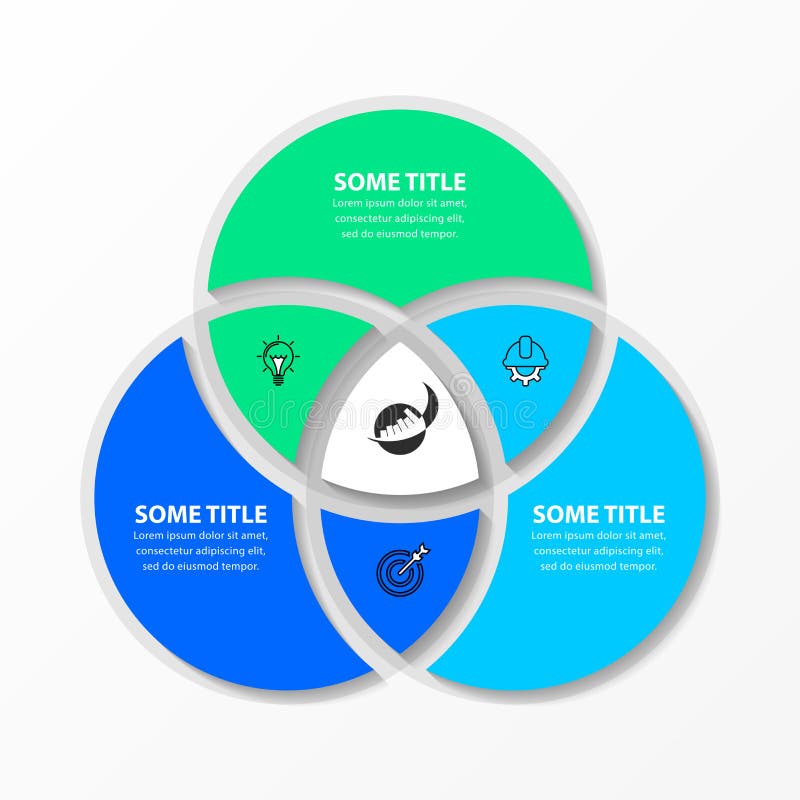 SOME TITLE
Lorem ipsum dolor sit amet, consectetur adipiscing elit, sed do eiusmod tempor.

dreamstime

SOME TITLE
Lorem ipsum dolor sit amet, consectetur adipiscing elit, sed do eiusmod tempor.

SOME TITLE
Lorem ipsum dolor sit amet, consectetur adipiscing elit, sed do eiusmod tempor.