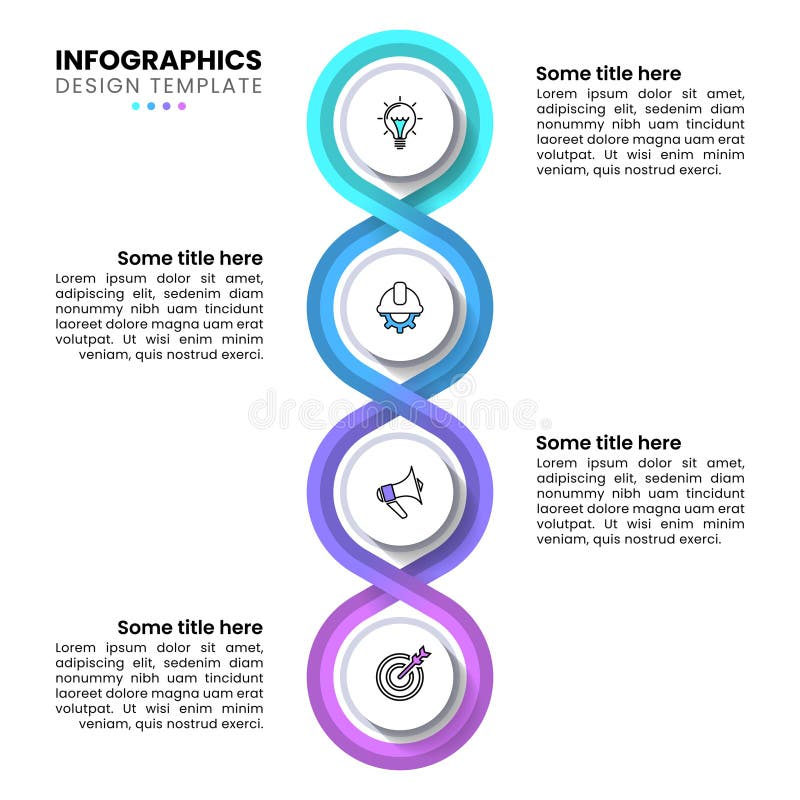 INFOGRAPHICS
DESIGN TEMPLATE

Some title here
Lorem ipsum dolor sit amet, adipiscing elit, sedenim diam nonummy nibh uam tincidunt laoreet dolore magna uam erat volutpat. Ut wisi enim minim veniam, quis nostrud exerci.

Some title here
Lorem ipsum dolor sit amet, adipiscing elit, sedenim diam nonummy nibh uam tincidunt laoreet dolore magna uam erat volutpat. Ut wisi enim minim veniam, quis nostrud exerci.

dreamstime

Some title here
Lorem ipsum dolor sit amet, adipiscing elit, sedenim diam nonummy nibh uam tincidunt laoreet dolore magna uam erat volutpat. Ut wisi enim minim veniam, quis nostrud exerci.

Some title here
Lorem ipsum dolor sit amet, adipiscing elit, sedenim diam nonummy nibh uam tincidunt laoreet dolore magna uam erat volutpat. Ut wisi enim minim veniam, quis nostrud exerci.