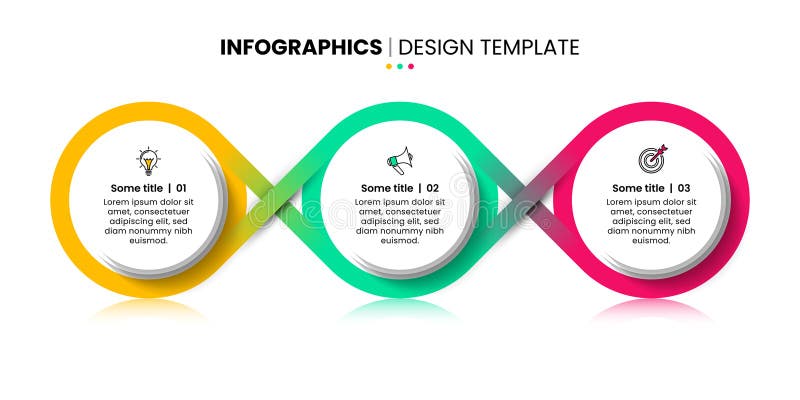 INFOGRAPHICS | DESIGN TEMPLATE

Some title | 01
Lorem ipsum dolor sit amet, consectetuer adipiscing elit, sed diam nonummy nibh euismod.

Some title | 02
Lorem ipsum dolor sit amet, consectetuer adipiscing elit, sed diam nonummy nibh euismod.

Some title | 03
Lorem ipsum dolor sit amet, consectetuer adipiscing elit, sed diam nonummy nibh euismod.

dreamstime