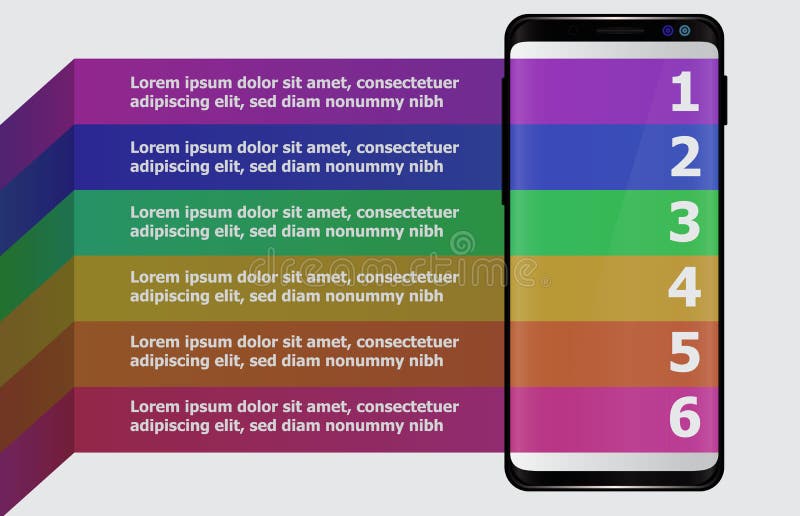 Lorem ipsum dolor sit amet, consectetuer adipiscing elit, sed diam nonummy nibh

1

Lorem ipsum dolor sit amet, consectetuer adipiscing elit, sed diam nonummy nibh

2

Lorem ipsum dolor sit amet, consectetuer adipiscing elit, sed diam nonummy nibh

3

dreamstime

Lorem ipsum dolor sit amet, consectetuer adipiscing elit, sed diam nonummy nibh

4

Lorem ipsum dolor sit amet, consectetuer adipiscing elit, sed diam nonummy nibh

5

Lorem ipsum dolor sit amet, consectetuer adipiscing elit, sed diam nonummy nibh

6