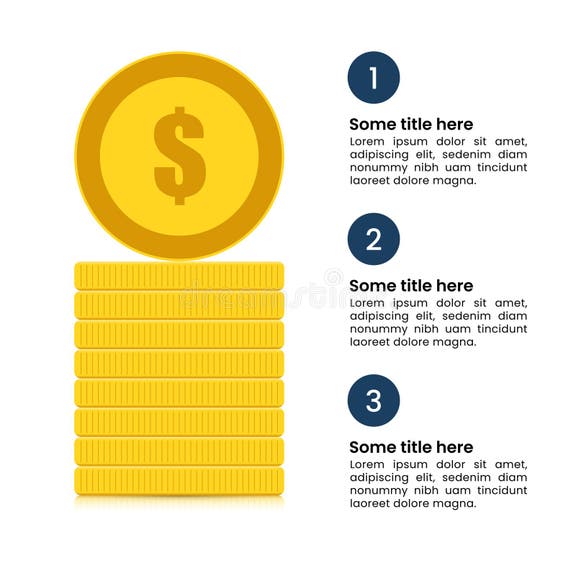 $

1

Some title here

Lorem ipsum dolor sit amet, adipiscing elit, sedenim diam nonummy nibh uam tincidunt laoreet dolore magna.

2

Some title here

Lorem ipsum dolor sit amet, adipiscing elit, sedenim diam nonummy nibh uam tincidunt laoreet dolore magna.

3

Some title here

Lorem ipsum dolor sit amet, adipiscing elit, sedenim diam nonummy nibh uam tincidunt laoreet dolore magna.

dreamstime