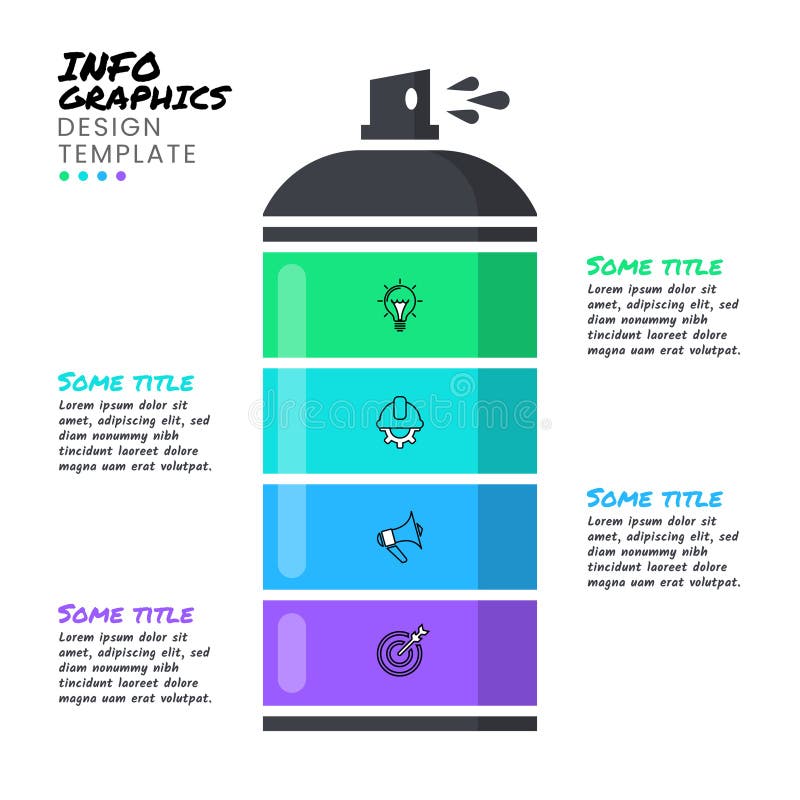 INFO GRAPHICS
DESIGN TEMPLATE

SOME TITLE
Lorem ipsum dolor sit amet, adipiscing elit, sed diam nonummy nibh tincidunt laoreet dolore magna uam erat volutpat.

SOME TITLE
Lorem ipsum dolor sit amet, adipiscing elit, sed diam nonummy nibh tincidunt laoreet dolore magna uam erat volutpat.

dreamstime

SOME TITLE
Lorem ipsum dolor sit amet, adipiscing elit, sed diam nonummy nibh tincidunt laoreet dolore magna uam erat volutpat.

SOME TITLE
Lorem ipsum dolor sit amet, adipiscing elit, sed diam nonummy nibh tincidunt laoreet dolore magna uam erat volutpat.