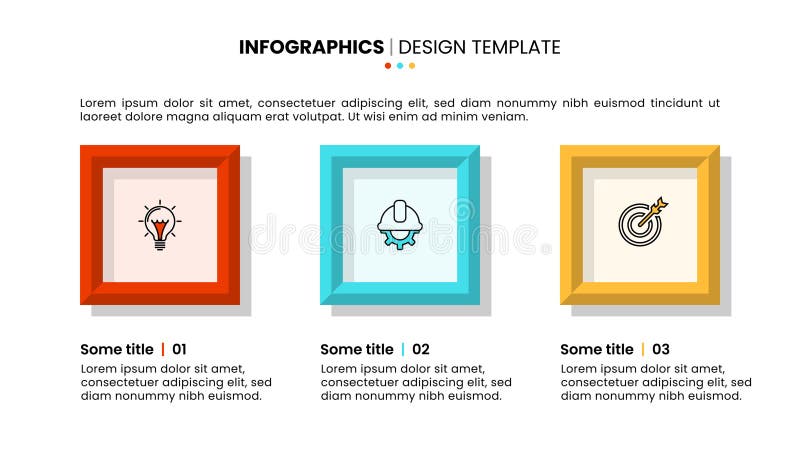 INFOGRAPHICS | DESIGN TEMPLATE

Lorem ipsum dolor sit amet, consectetuer adipiscing elit, sed diam nonummy nibh euismod tincidunt ut laoreet dolore magna aliquam erat volutpat. Ut wisi enim ad minim veniam.

dreamstime

Some title | 01
Lorem ipsum dolor sit amet, consectetuer adipiscing elit, sed diam nonummy nibh euismod.

Some title | 02
Lorem ipsum dolor sit amet, consectetuer adipiscing elit, sed diam nonummy nibh euismod.

Some title | 03
Lorem ipsum dolor sit amet, consectetuer adipiscing elit, sed diam nonummy nibh euismod.