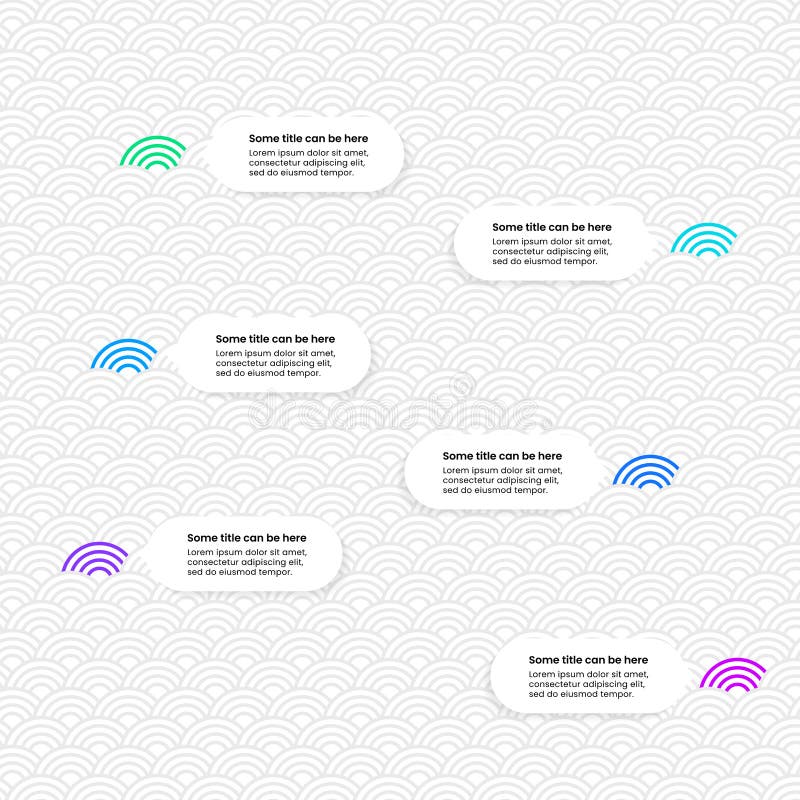 Some title can be here
Lorem ipsum dolor sit amet, consectetur adipiscing elit, sed do eiusmod tempor.

Some title can be here
Lorem ipsum dolor sit amet, consectetur adipiscing elit, sed do eiusmod tempor.

Some title can be here
Lorem ipsum dolor sit amet, consectetur adipiscing elit, sed do eiusmod tempor.

dreamstime

Some title can be here
Lorem ipsum dolor sit amet, consectetur adipiscing elit, sed do eiusmod tempor.

Some title can be here
Lorem ipsum dolor sit amet, consectetur adipiscing elit, sed do eiusmod tempor.

Some title can be here
Lorem ipsum dolor sit amet, consectetur adipiscing elit, sed do eiusmod tempor.