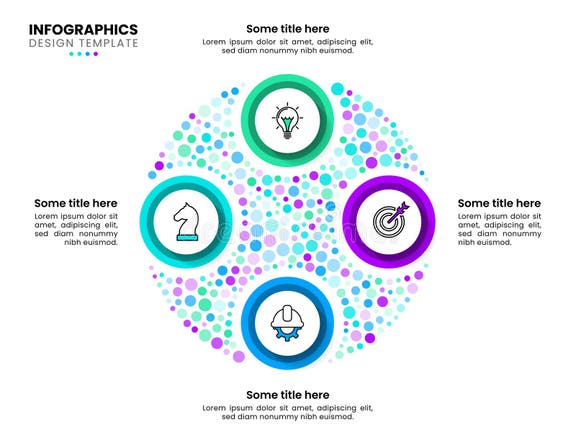 INFOGRAPHICS
DESIGN TEMPLATE

Some title here
Lorem ipsum dolor sit amet, adipiscing elit, sed diam nonummy nibh euismod.

Some title here
Lorem ipsum dolor sit amet, adipiscing elit, sed diam nonummy nibh euismod.

Some title here
Lorem ipsum dolor sit amet, adipiscing elit, sed diam nonummy nibh euismod.

Some title here
Lorem ipsum dolor sit amet, adipiscing elit, sed diam nonummy nibh euismod.