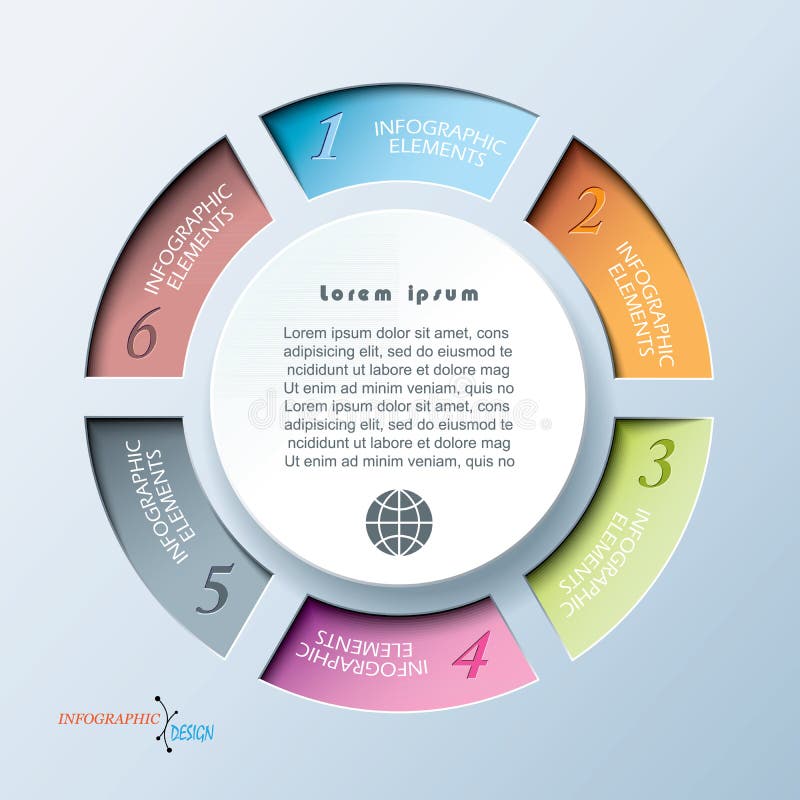 1 INFOGRAPHIC ELEMENTS

2 INFOGRAPHIC ELEMENTS

3 INFOGRAPHIC ELEMENTS

4 INFOGRAPHIC ELEMENTS

5 INFOGRAPHIC ELEMENTS

6 INFOGRAPHIC ELEMENTS

Lorem ipsum

Lorem ipsum dolor sit amet, cons adipisicing elit, sed do eiusmod te ncididunt ut labore et dolore mag Ut enim ad minim veniam, quis no Lorem ipsum dolor sit amet, cons adipisicing elit, sed do eiusmod te ncididunt ut labore et dolore mag Ut enim ad minim veniam, quis no

INFOGRAPHIC DESIGN