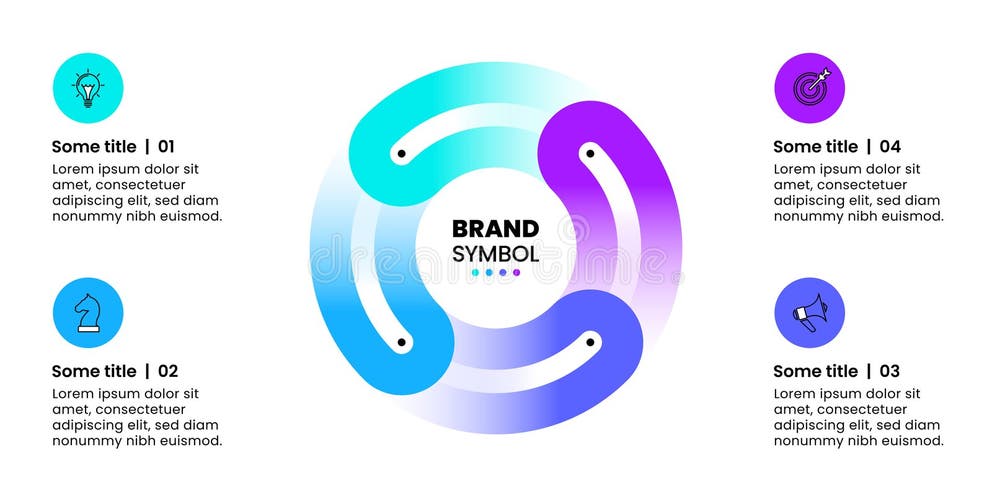 Some title | 01
Lorem ipsum dolor sit amet, consectetuer adipiscing elit, sed diam nonummy nibh euismod.

Some title | 02
Lorem ipsum dolor sit amet, consectetuer adipiscing elit, sed diam nonummy nibh euismod.

BRAND
SYMBOL

dreamstime

Some title | 04
Lorem ipsum dolor sit amet, consectetuer adipiscing elit, sed diam nonummy nibh euismod.

Some title | 03
Lorem ipsum dolor sit amet, consectetuer adipiscing elit, sed diam nonummy nibh euismod.