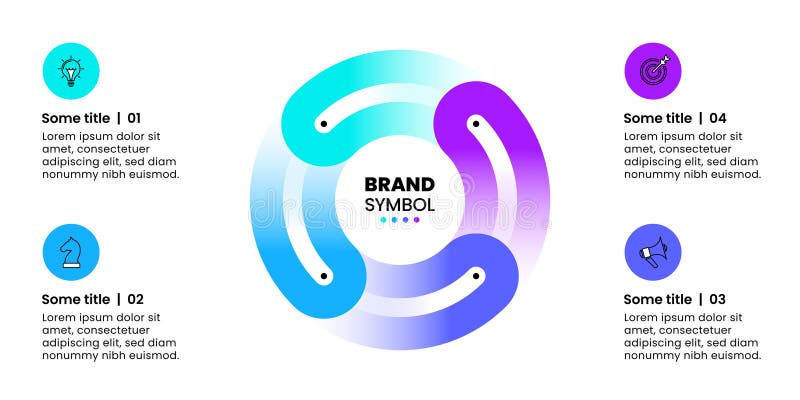 Some title | 01
Lorem ipsum dolor sit amet, consectetuer adipiscing elit, sed diam nonummy nibh euismod.

Some title | 02
Lorem ipsum dolor sit amet, consectetuer adipiscing elit, sed diam nonummy nibh euismod.

BRAND
SYMBOL

dreamstime

Some title | 04
Lorem ipsum dolor sit amet, consectetuer adipiscing elit, sed diam nonummy nibh euismod.

Some title | 03
Lorem ipsum dolor sit amet, consectetuer adipiscing elit, sed diam nonummy nibh euismod.