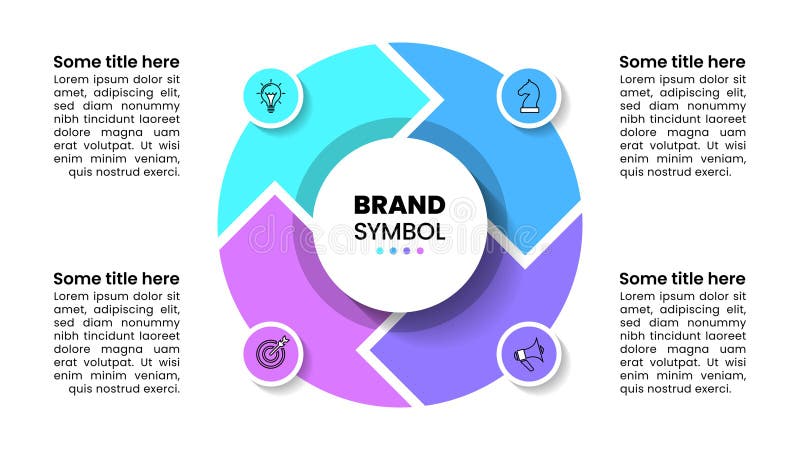 Some title here
Lorem ipsum dolor sit amet, adipiscing elit, sed diam nonummy nibh tincidunt laoreet dolore magna uam erat volutpat. Ut wisi enim minim veniam, quis nostrud exerci.

Some title here
Lorem ipsum dolor sit amet, adipiscing elit, sed diam nonummy nibh tincidunt laoreet dolore magna uam erat volutpat. Ut wisi enim minim veniam, quis nostrud exerci.

BRAND
SYMBOL

dreamstime

Some title here
Lorem ipsum dolor sit amet, adipiscing elit, sed diam nonummy nibh tincidunt laoreet dolore magna uam erat volutpat. Ut wisi enim minim veniam, quis nostrud exerci.

Some title here
Lorem ipsum dolor sit amet, adipiscing elit, sed diam nonummy nibh tincidunt laoreet dolore magna uam erat volutpat. Ut wisi enim minim veniam, quis nostrud exerci.