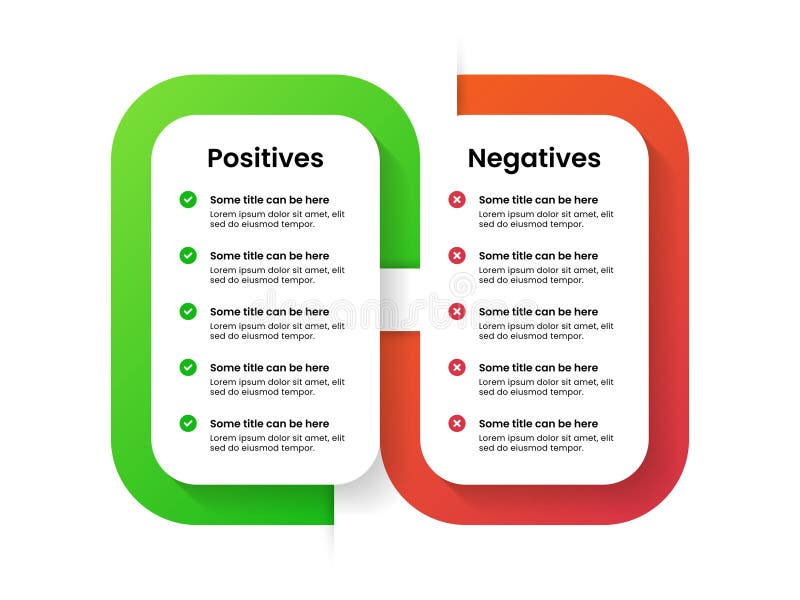 Positives

Some title can be here
Lorem ipsum dolor sit amet, elit sed do eiusmod tempor.

Some title can be here
Lorem ipsum dolor sit amet, elit sed do eiusmod tempor.

Some title can be here
Lorem ipsum dolor sit amet, elit sed do eiusmod tempor.

Some title can be here
Lorem ipsum dolor sit amet, elit sed do eiusmod tempor.

Some title can be here
Lorem ipsum dolor sit amet, elit sed do eiusmod tempor.

Negatives

Some title can be here
Lorem ipsum dolor sit amet, elit sed do eiusmod tempor.

Some title can be here
Lorem ipsum dolor sit amet, elit sed do eiusmod tempor.

Some title can be here
Lorem ipsum dolor sit amet, elit sed do eiusmod tempor.

Some title can be here
Lorem ipsum dolor sit amet, elit sed do eiusmod tempor.

Some title can be here
Lorem ipsum dolor sit amet, elit sed do eiusmod tempor.

dreamstime