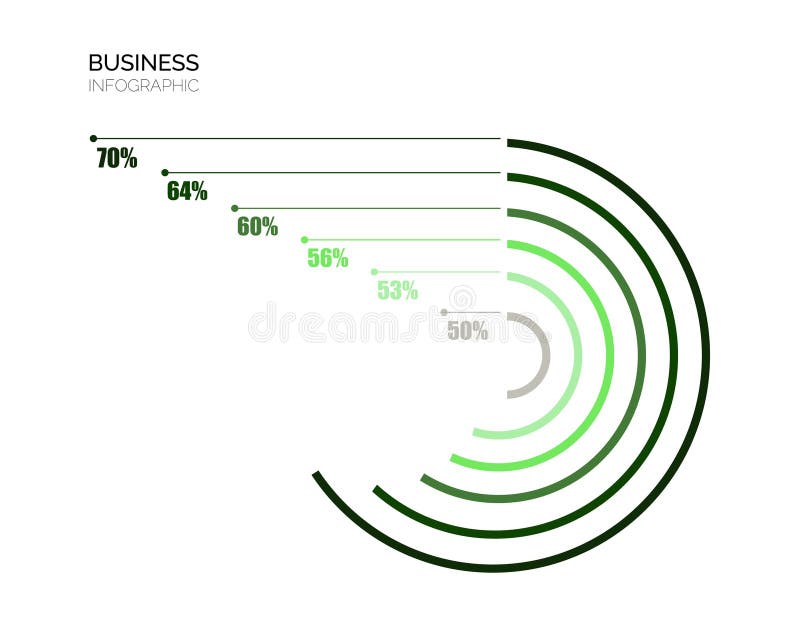 BUSINESS
INFOGRAPHIC

70%
64%
60%
56%
53%
50%

dreamstime