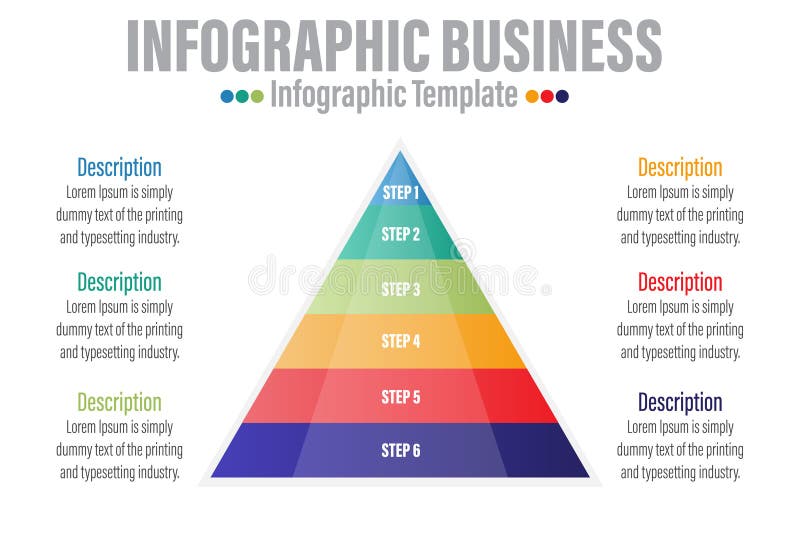 INFOGRAPHIC BUSINESS
Infographic Template

Description
Lorem Ipsum is simply dummy text of the printing and typesetting industry.

Description
Lorem Ipsum is simply dummy text of the printing and typesetting industry.

Description
Lorem Ipsum is simply dummy text of the printing and typesetting industry.

STEP 1
STEP 2
STEP 3
STEP 4
STEP 5
STEP 6

dreamstime

Description
Lorem Ipsum is simply dummy text of the printing and typesetting industry.

Description
Lorem Ipsum is simply dummy text of the printing and typesetting industry.

Description
Lorem Ipsum is simply dummy text of the printing and typesetting industry.