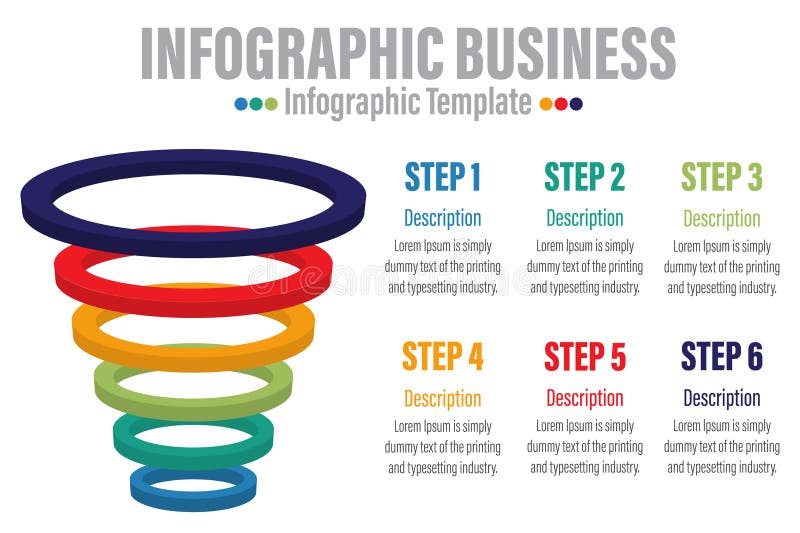 INFOGRAPHIC BUSINESS
Infographic Template

STEP 1
Description
Lorem Ipsum is simply dummy text of the printing and typesetting industry.

STEP 2
Description
Lorem Ipsum is simply dummy text of the printing and typesetting industry.

STEP 3
Description
Lorem Ipsum is simply dummy text of the printing and typesetting industry.

STEP 4
Description
Lorem Ipsum is simply dummy text of the printing and typesetting industry.

STEP 5
Description
Lorem Ipsum is simply dummy text of the printing and typesetting industry.

STEP 6
Description
Lorem Ipsum is simply dummy text of the printing and typesetting industry.

dreamstime