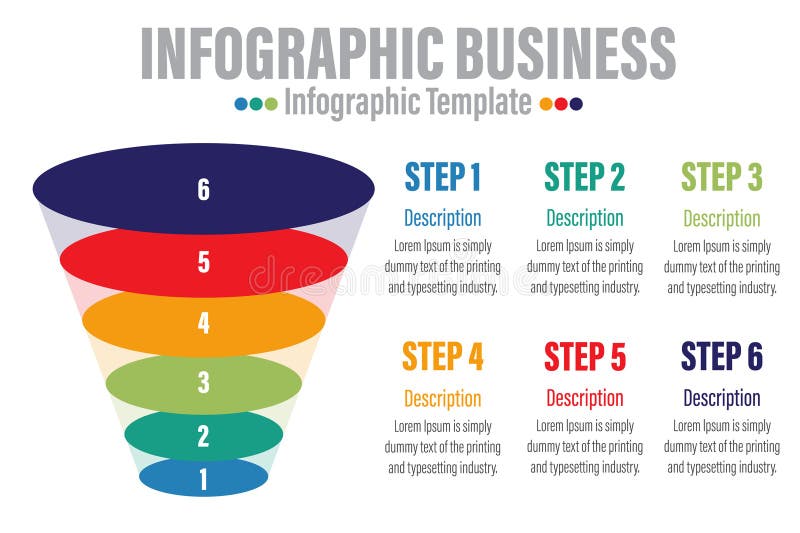 INFOGRAPHIC BUSINESS
Infographic Template

6
5
4
3
2
1

STEP 1
Description
Lorem Ipsum is simply dummy text of the printing and typesetting industry.

STEP 2
Description
Lorem Ipsum is simply dummy text of the printing and typesetting industry.

STEP 3
Description
Lorem Ipsum is simply dummy text of the printing and typesetting industry.

STEP 4
Description
Lorem Ipsum is simply dummy text of the printing and typesetting industry.

STEP 5
Description
Lorem Ipsum is simply dummy text of the printing and typesetting industry.

STEP 6
Description
Lorem Ipsum is simply dummy text of the printing and typesetting industry.

dreamstime