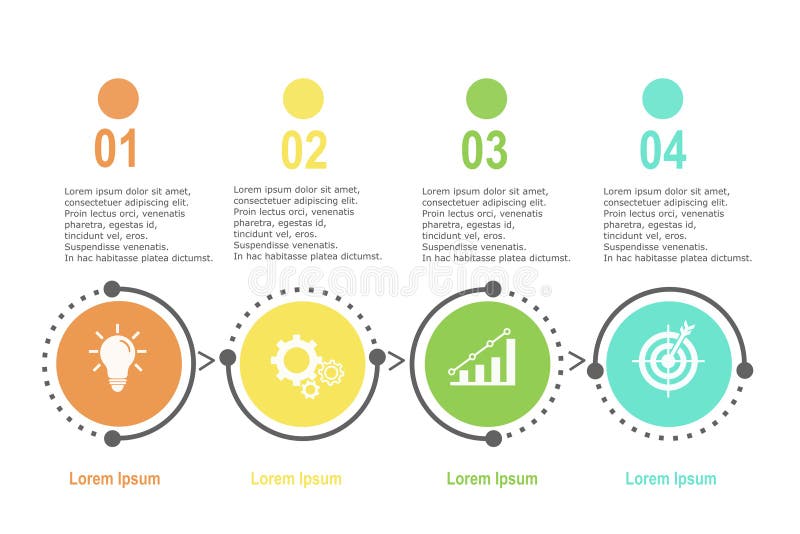 01

Lorem ipsum dolor sit amet, consectetuer adipiscing elit. Proin lectus orci, venenatis pharetra, egestas id, tincidunt vel, eros. Suspendisse venenatis. In hac habitasse platea dictumst.

02

Lorem ipsum dolor sit amet, consectetuer adipiscing elit. Proin lectus orci, venenatis pharetra, egestas id, tincidunt vel, eros. Suspendisse venenatis. In hac habitasse platea dictumst.

03

Lorem ipsum dolor sit amet, consectetuer adipiscing elit. Proin lectus orci, venenatis pharetra, egestas id, tincidunt vel, eros. Suspendisse venenatis. In hac habitasse platea dictumst.

04

Lorem ipsum dolor sit amet, consectetuer adipiscing elit. Proin lectus orci, venenatis pharetra, egestas id, tincidunt vel, eros. Suspendisse venenatis. In hac habitasse platea dictumst.

dreamstime

Lorem Ipsum

Lorem Ipsum

Lorem Ipsum

Lorem Ipsum