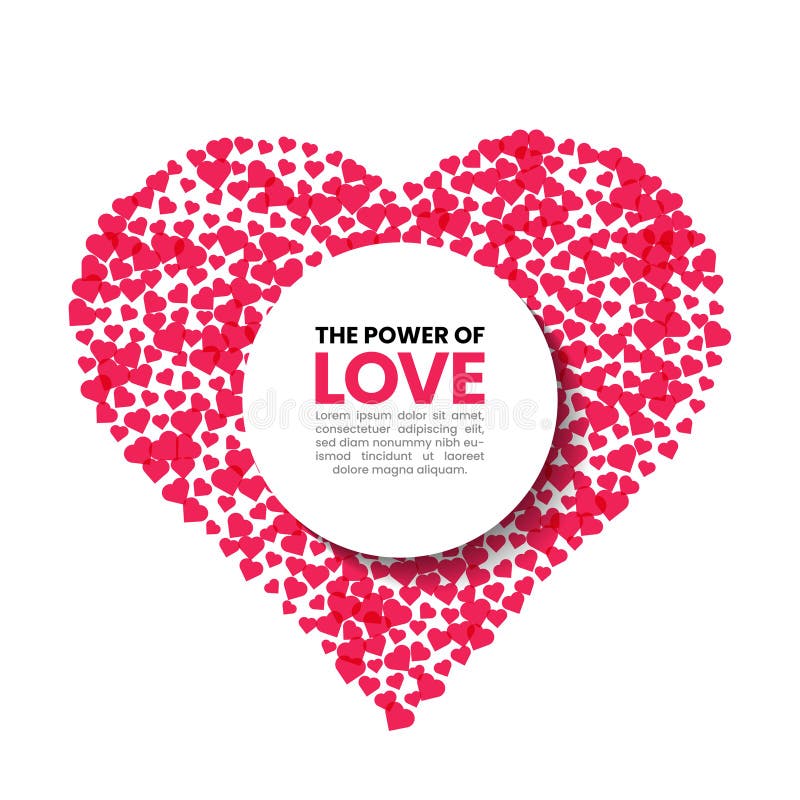 THE POWER OF
LOVE

Lorem ipsum dolor sit amet, consectetuer adipiscing elit, sed diam nonummy nibh euismod tincidunt ut laoreet dolore magna aliquam.