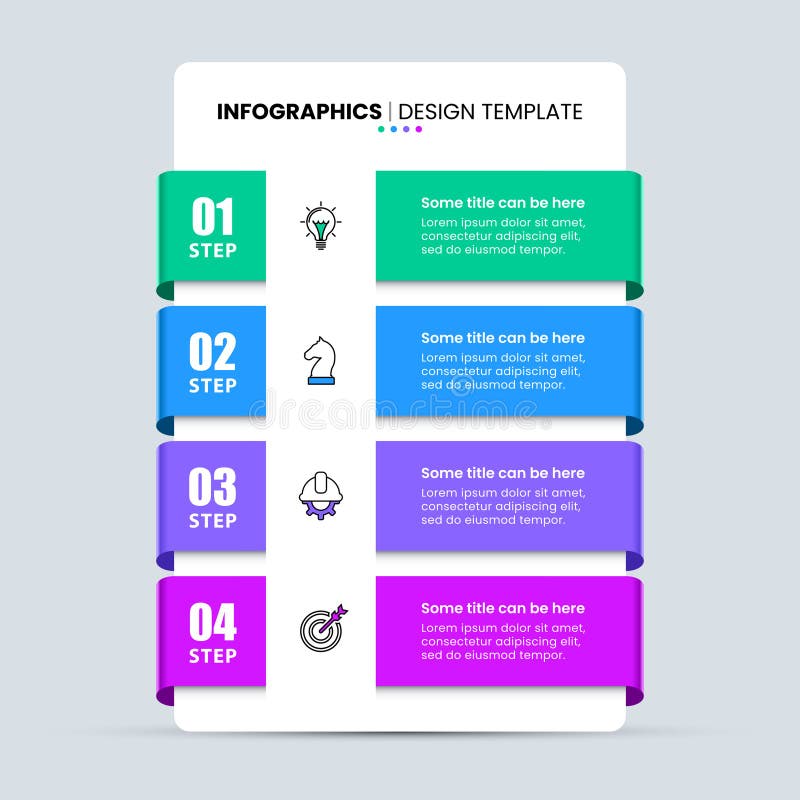 INFOGRAPHICS | DESIGN TEMPLATE

01
STEP

Some title can be here
Lorem ipsum dolor sit amet, consectetur adipiscing elit, sed do eiusmod tempor.

02
STEP

Some title can be here
Lorem ipsum dolor sit amet, consectetur adipiscing elit, sed do eiusmod tempor.

dreamstime

03
STEP

Some title can be here
Lorem ipsum dolor sit amet, consectetur adipiscing elit, sed do eiusmod tempor.

04
STEP

Some title can be here
Lorem ipsum dolor sit amet, consectetur adipiscing elit, sed do eiusmod tempor.