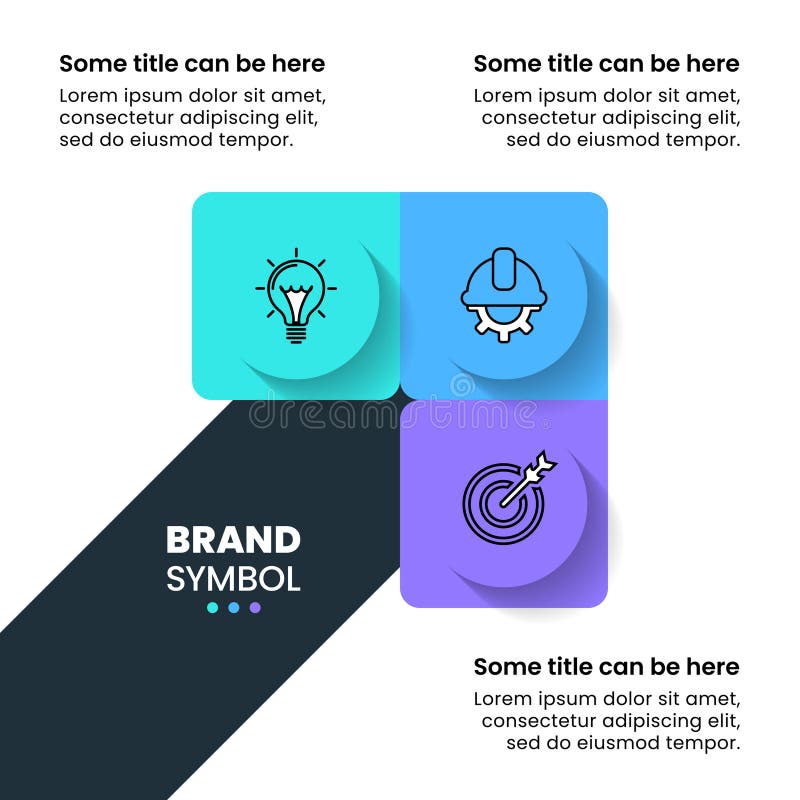 Some title can be here
Lorem ipsum dolor sit amet, consectetur adipiscing elit, sed do eiusmod tempor.

Some title can be here
Lorem ipsum dolor sit amet, consectetur adipiscing elit, sed do eiusmod tempor.

dreamstime

BRAND
SYMBOL

Some title can be here
Lorem ipsum dolor sit amet, consectetur adipiscing elit, sed do eiusmod tempor.