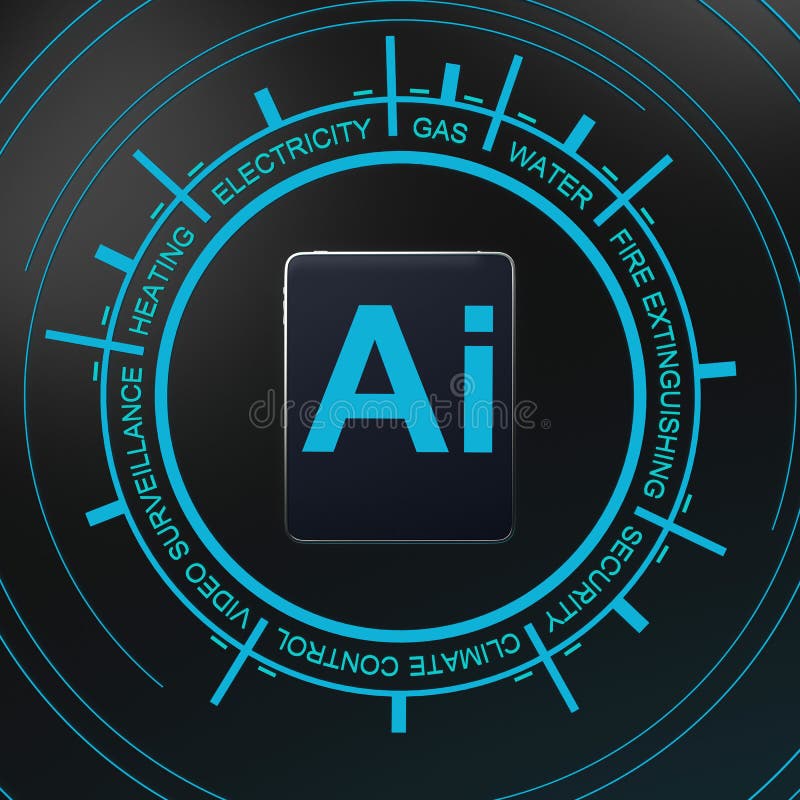 ELECTRICITY GAS WATER FIRE EXTINGUISHING SECURITY CLIMATE CONTROL VIDEO SURVEILLANCE HEATING

Ai

dreamstime