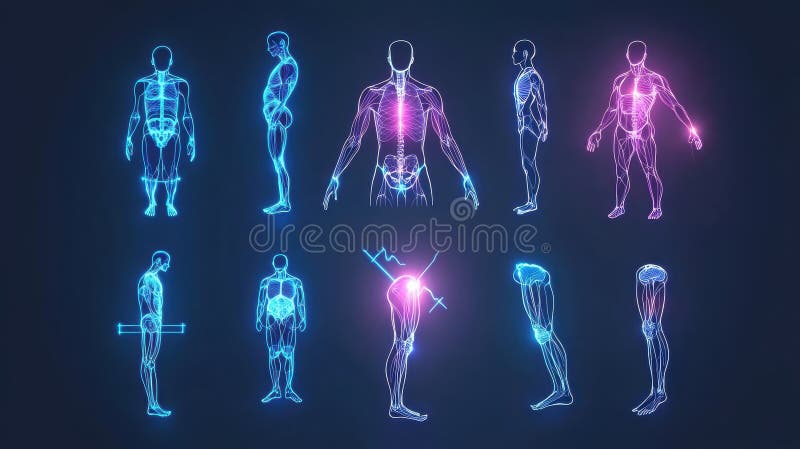 dreamstime