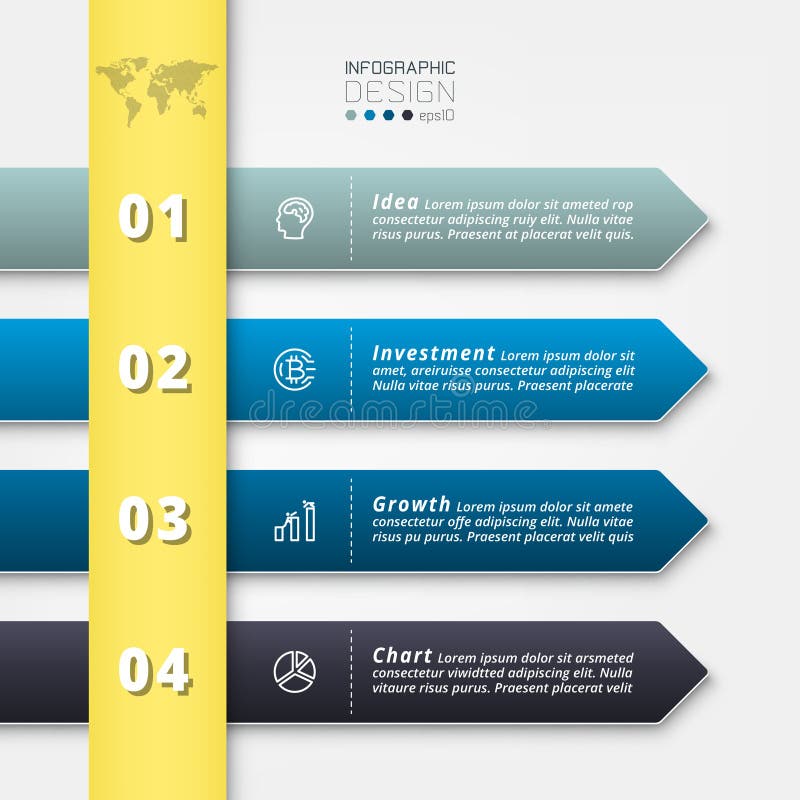 INFOGRAPHIC
DESIGN
eps10

01

Idea Lorem ipsum dolor sit ameted rop consectetur adipiscing ruiy elit. Nulla vitae risus purus. Praesent at placerat velit quis.

02

Investment Lorem ipsum dolor sit amet, areiruisse consectetur adipiscing elit Nulla vitae risus purus. Praesent placerate

dreamstime

03

Growth Lorem ipsum dolor sit amete consectetur offe adipiscing elit. Nulla vitae risus pu purus. Praesent placerat velit quis

04

Chart Lorem ipsum dolor sit arsmeted consectetur viwidtted adipiscing elit. Nulla vitaure risus purus. Praesent placerat velit