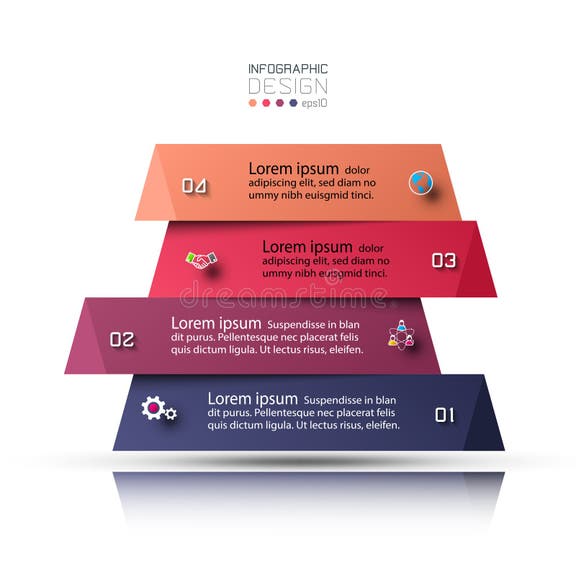 INFOGRAPHIC
DESIGN
eps10

04
Lorem ipsum dolor adipiscing elit, sed diam no ummy nibh euisgmid tinci.

Lorem ipsum dolor adipiscing elit, sed diam no ummy nibh euisgmid tinci.
03

dreamstime

02
Lorem ipsum Suspendisse in blan dit purus. Pellentesque nec placerat felis quis dictum ligula. Ut lectus risus, eleifen.

Lorem ipsum Suspendisse in blan dit purus. Pellentesque nec placerat felis quis dictum ligula. Ut lectus risus, eleifen.
01